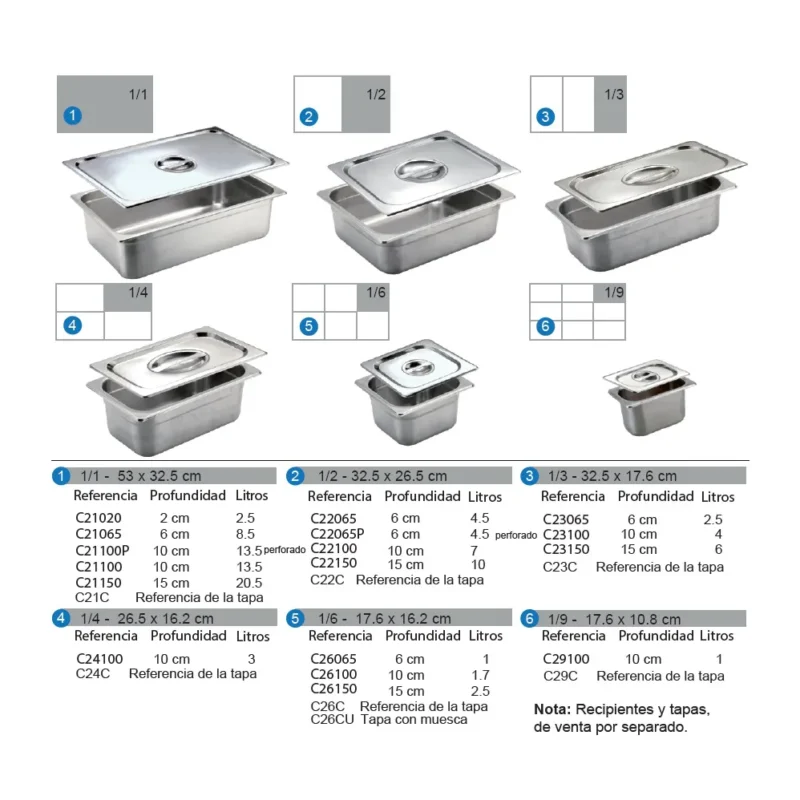 1 1/1

2 1/2

3 1/3

4 1/4

5 1/6

6 1/9

1 1/1 - 53 x 32.5 cm

| Referencia | Profundidad | Litros |
|---|---|---|
| C21020 | 2 cm | 2.5 |
| C21065 | 6 cm | 8.5 |
| C21100P | 10 cm | 13.5 perforado |
| C21100 | 10 cm | 13.5 |
| C21150 | 15 cm | 20.5 |

C21C Referencia de la tapa

2 1/2 - 32.5 x 26.5 cm

| Referencia | Profundidad | Litros |
|---|---|---|
| C22065 | 6 cm | 4.5 |
| C22065P | 6 cm | 4.5 perforado |
| C22100 | 10 cm | 7 |
| C22150 | 15 cm | 10 |

C22C Referencia de la tapa

3 1/3 - 32.5 x 17.6 cm

| Referencia | Profundidad | Litros |
|---|---|---|
| C23065 | 6 cm | 2.5 |
| C23100 | 10 cm | 4 |
| C23150 | 15 cm | 6 |

C23C Referencia de la tapa

4 1/4 - 26.5 x 16.2 cm

| Referencia | Profundidad | Litros |
|---|---|---|
| C24100 | 10 cm | 3 |

C24C Referencia de la tapa

5 1/6 - 17.6 x 16.2 cm

| Referencia | Profundidad | Litros |
|---|---|---|
| C26065 | 6 cm | 1 |
| C26100 | 10 cm | 1.7 |
| C26150 | 15 cm | 2.5 |

C26C Referencia de la tapa
C26CU Tapa con muesca

6 1/9 - 17.6 x 10.8 cm

| Referencia | Profundidad | Litros |
|---|---|---|
| C29100 | 10 cm | 1 |

C29C Referencia de la tapa

Nota: Recipientes y tapas, de venta por separado.